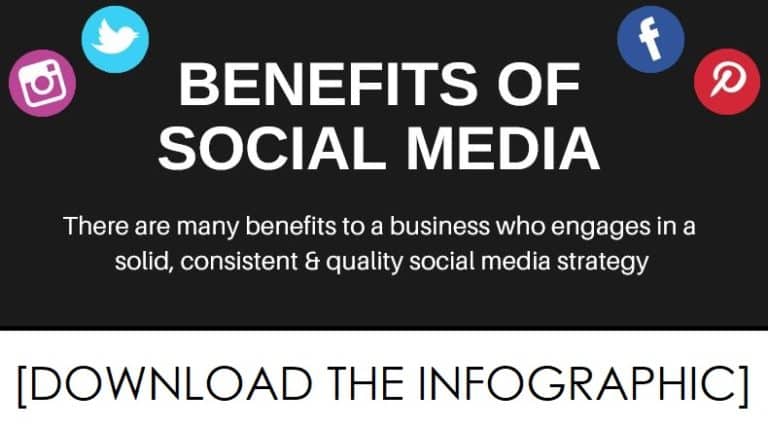 BENEFITS OF SOCIAL MEDIA

There are many benefits to a business who engages in a solid, consistent & quality social media strategy

[DOWNLOAD THE INFOGRAPHIC]